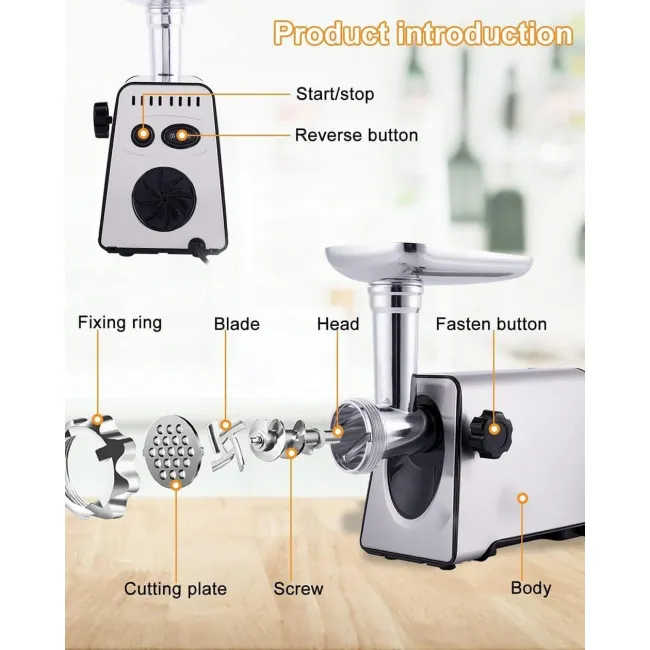 Product introduction

Start/stop

Reverse button

Fixing ring

Blade

Head

Fasten button

Cutting plate

Screw

Body