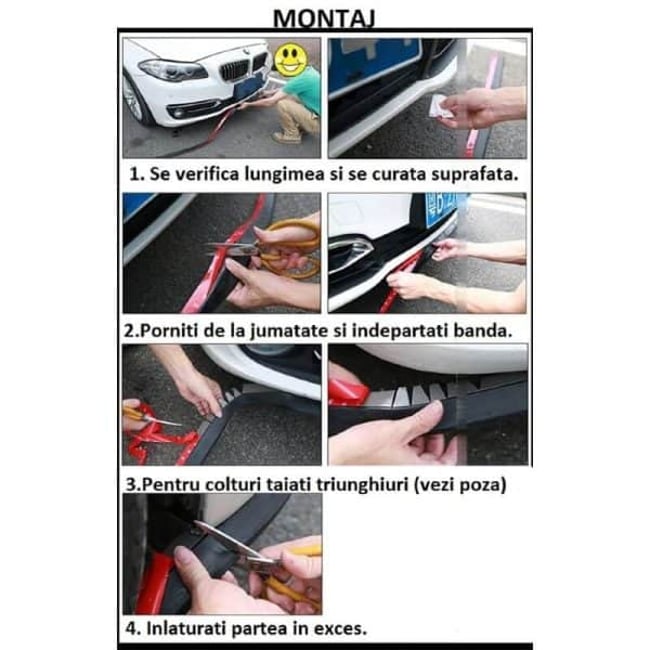 MONTAJ

1. Se verifica lungimea si se curata suprafata.

2.Porniti de la jumatate si indepartati banda.

3.Pentru colturi taiati triunghiuri (vezi poza)

4. Inlaturati partea in exces.