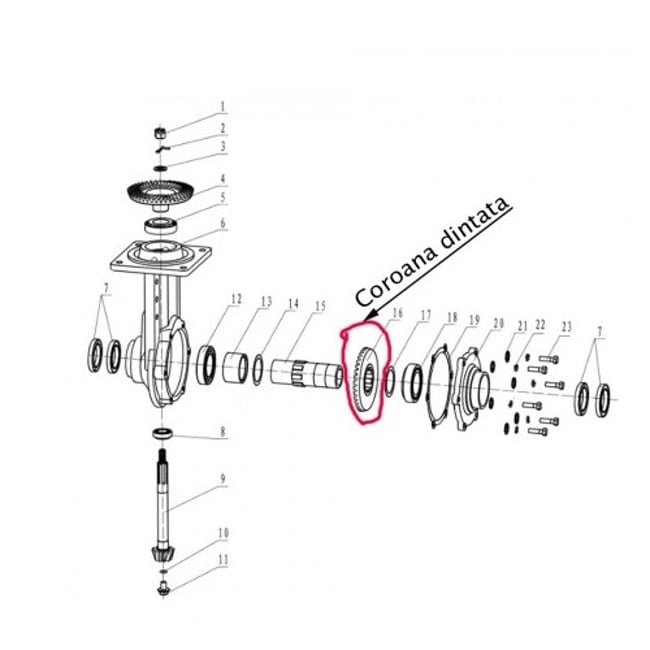 1
2
3
4
5
6
7
12
13
14
15
Coroana dintata
16
17
18
19
20
21
22
23
7
8
9
10
11