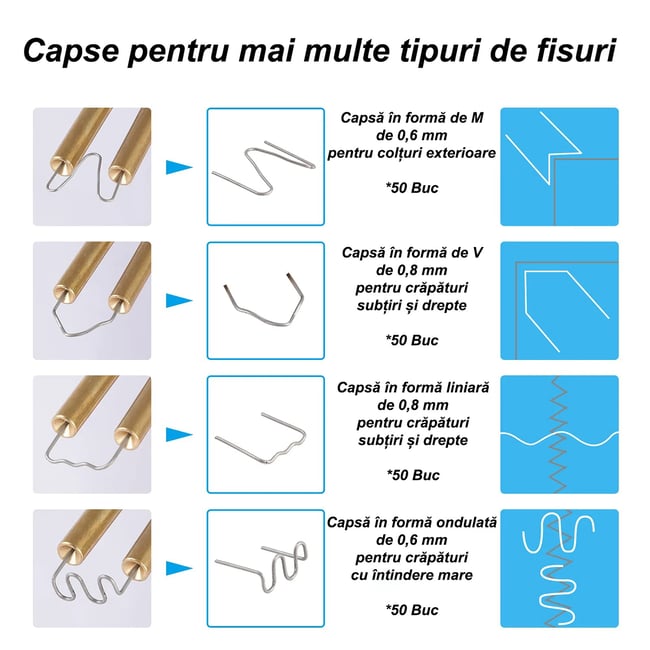 Capse pentru mai multe tipuri de fisuri

Capsă în formă de M
de 0,6 mm
pentru colțuri exterioare

*50 Buc

Capsă în formă de V
de 0,8 mm
pentru crăpături
subțiri și drepte

*50 Buc

Capsă în formă liniară
de 0,8 mm
pentru crăpături
subțiri și drepte

*50 Buc

Capsă în formă ondulată
de 0,6 mm
pentru crăpături
cu întindere mare

*50 Buc