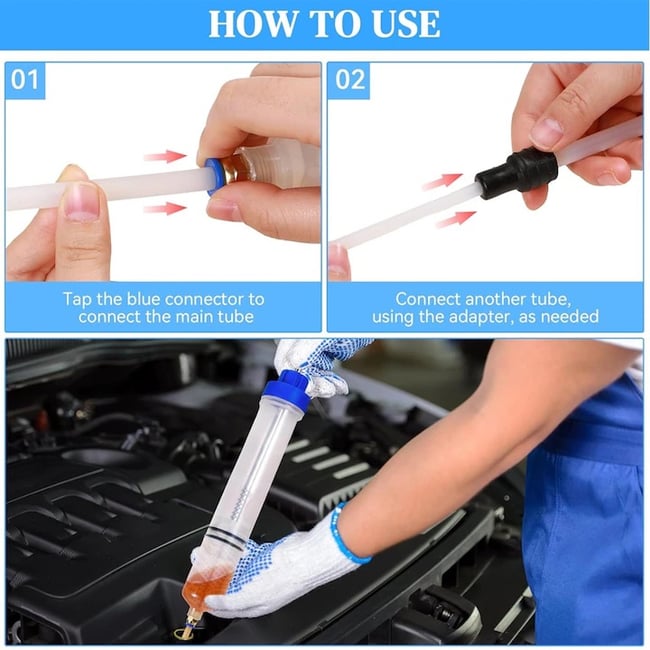 HOW TO USE

01

Tap the blue connector to connect the main tube

02

Connect another tube, using the adapter, as needed