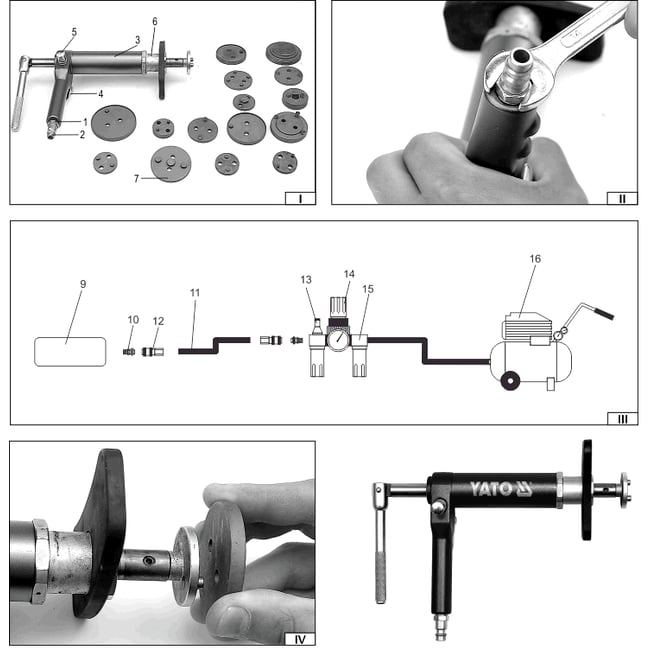 5
6
3
4
1
2
7
I

II

9
10
12
11
13
14
15
16
III

IV

YATO