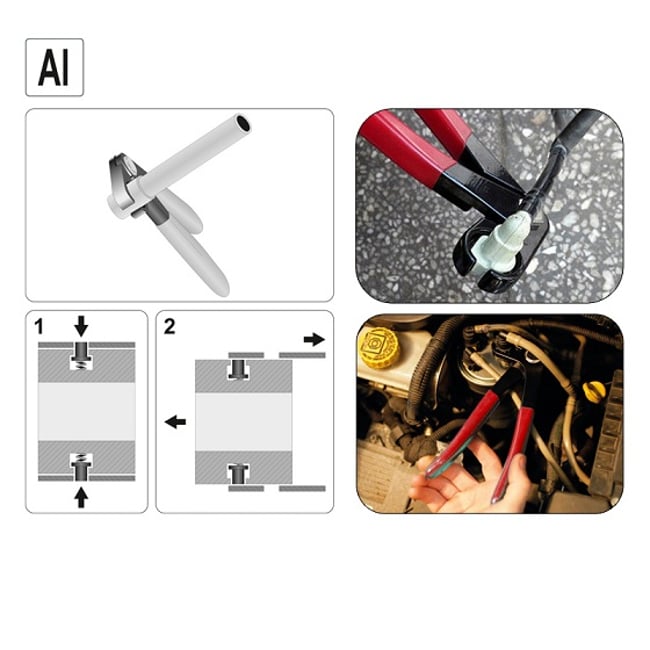 AI

1

2