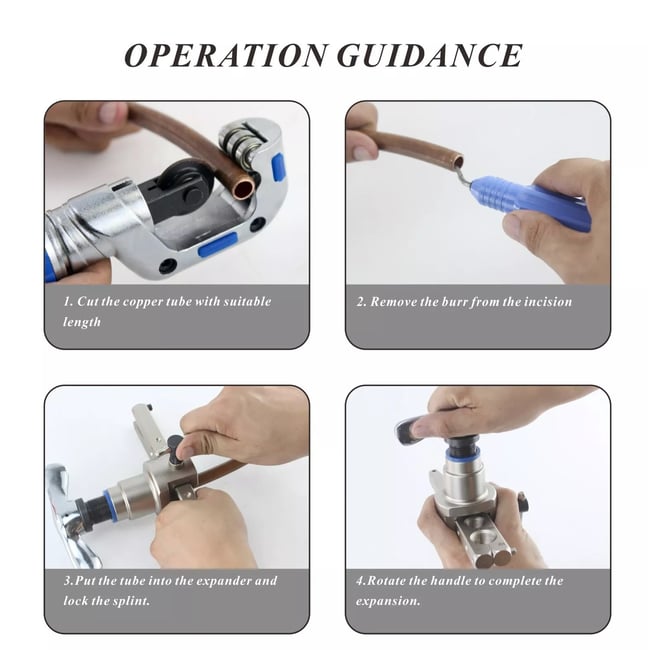 OPERATION GUIDANCE

1. Cut the copper tube with suitable length

2. Remove the burr from the incision

3.Put the tube into the expander and lock the splint.

4.Rotate the handle to complete the expansion.