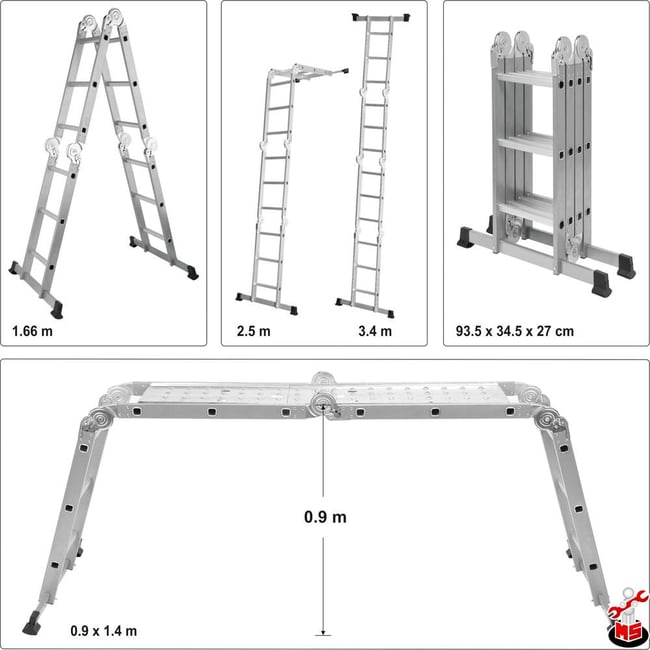 1.66 m

2.5 m

3.4 m

93.5 x 34.5 x 27 cm

0.9 m

0.9 x 1.4 m

MS