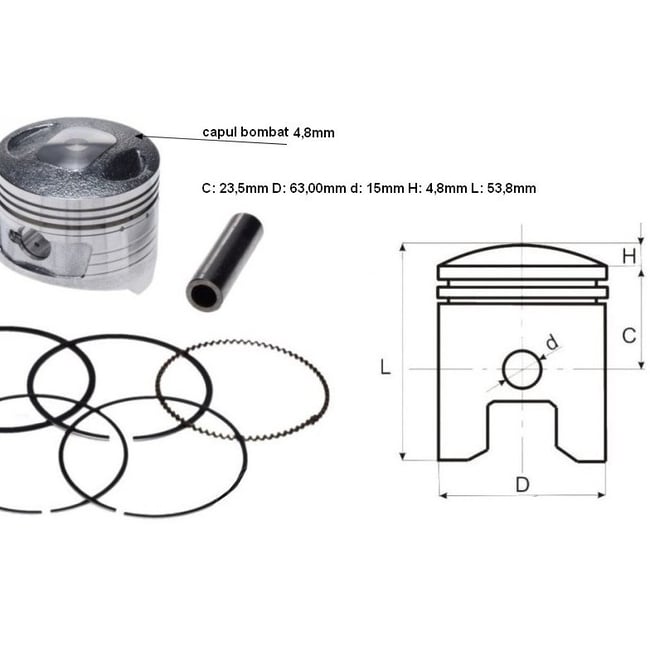 capul bombat 4,8mm

C: 23,5mm D: 63,00mm d: 15mm H: 4,8mm L: 53,8mm

H

C

d

L

D