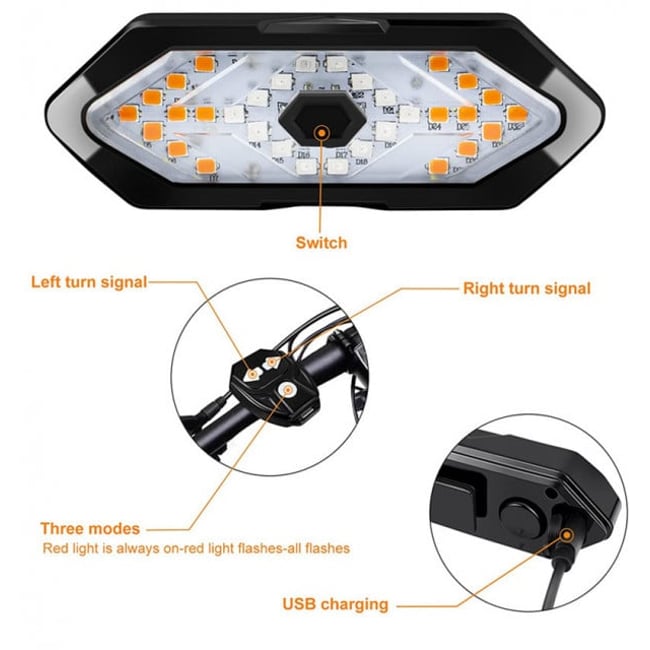 Switch

Left turn signal

Right turn signal

Three modes
Red light is always on-red light flashes-all flashes

USB charging