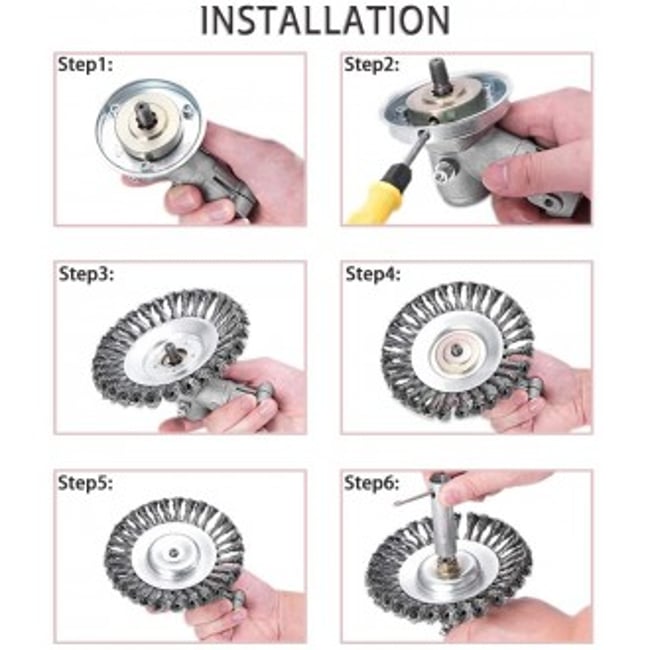 INSTALLATION

Step1:

Step2:

Step3:

Step4:

Step5:

Step6: