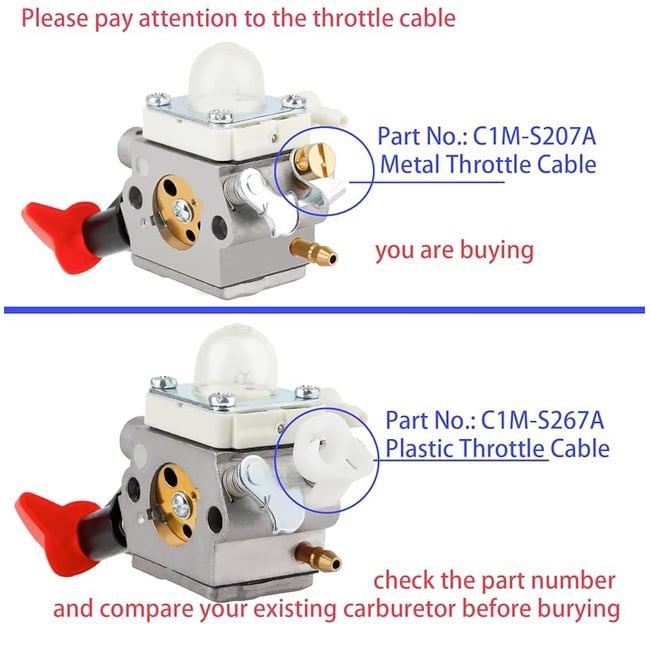 Please pay attention to the throttle cable

Part No.: C1M-S207A
Metal Throttle Cable

you are buying

Part No.: C1M-S267A
Plastic Throttle Cable

check the part number
and compare your existing carburetor before burying