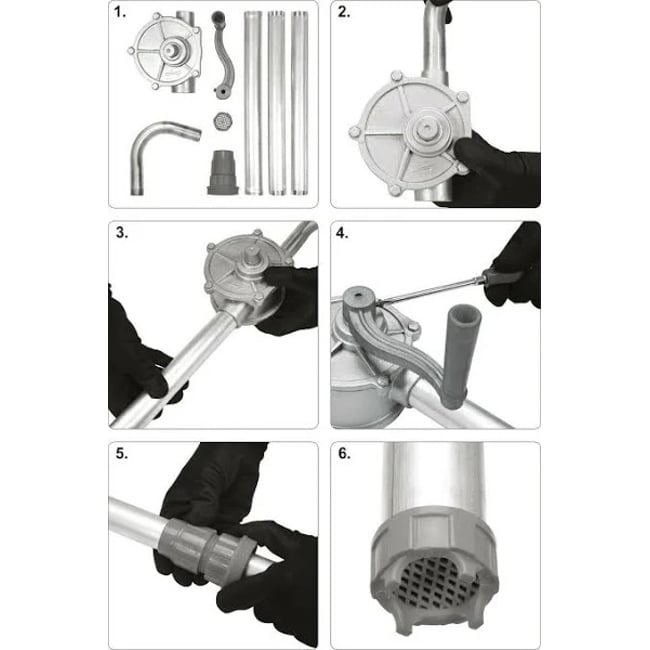 1.

2.

3.

4.

5.

6.