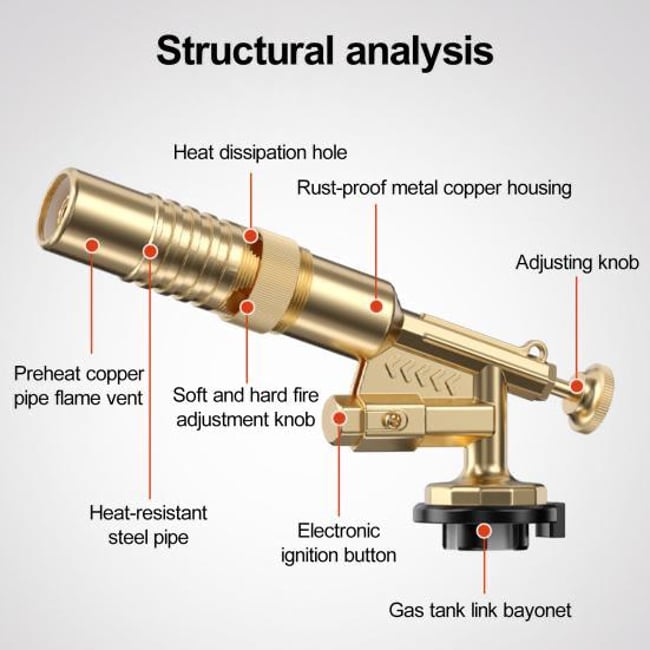 Structural analysis

Heat dissipation hole

Rust-proof metal copper housing

Adjusting knob

Preheat copper pipe flame vent

Soft and hard fire adjustment knob

Heat-resistant steel pipe

Electronic ignition button

Gas tank link bayonet